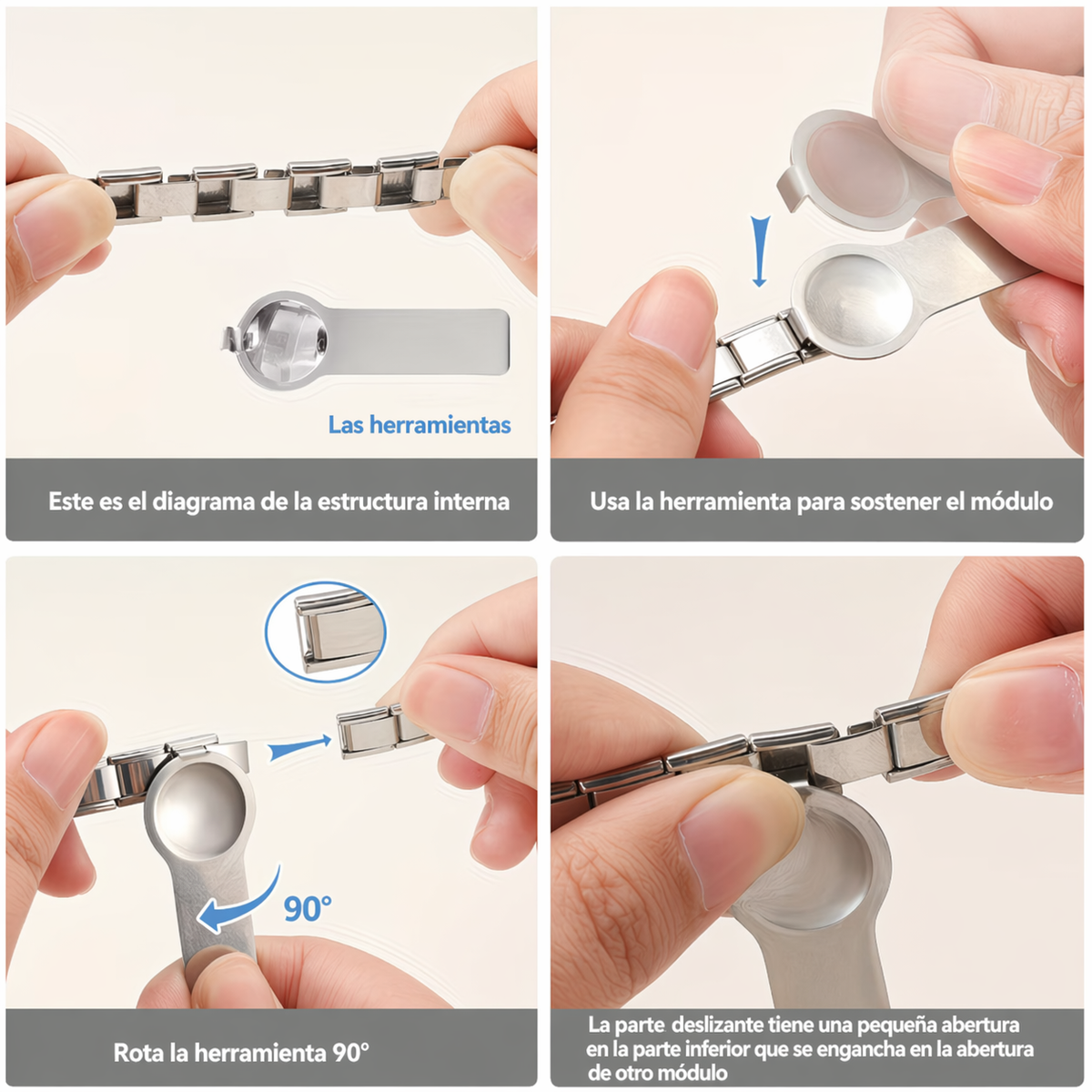 Las herramientas

Este es el diagrama de la estructura interna

Usa la herramienta para sostener el módulo

90°

Rota la herramienta 90°

La parte deslizante tiene una pequeña abertura en la parte inferior que se engancha en la abertura de otro módulo